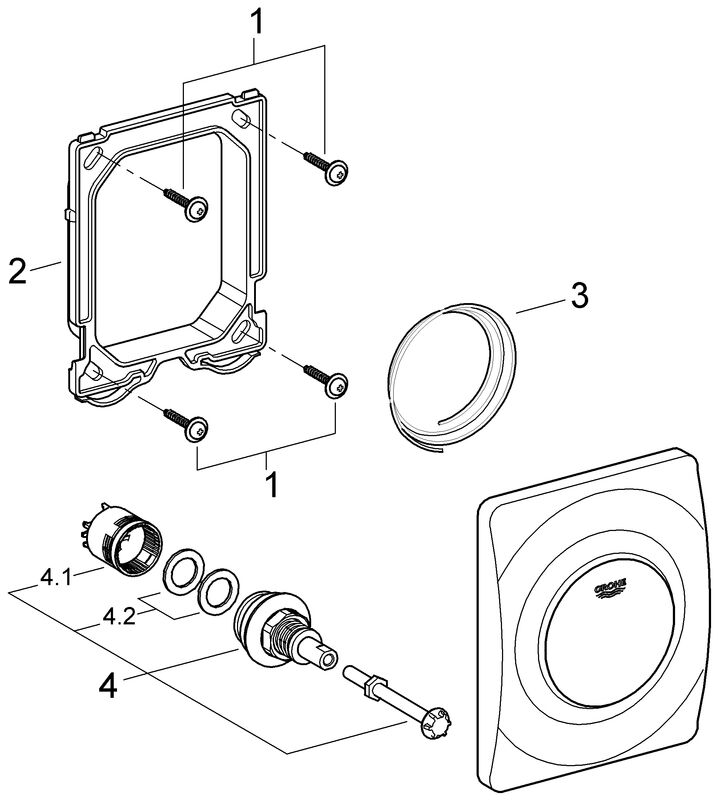 1

2

3

1

4.1

4.2

4

GROHE