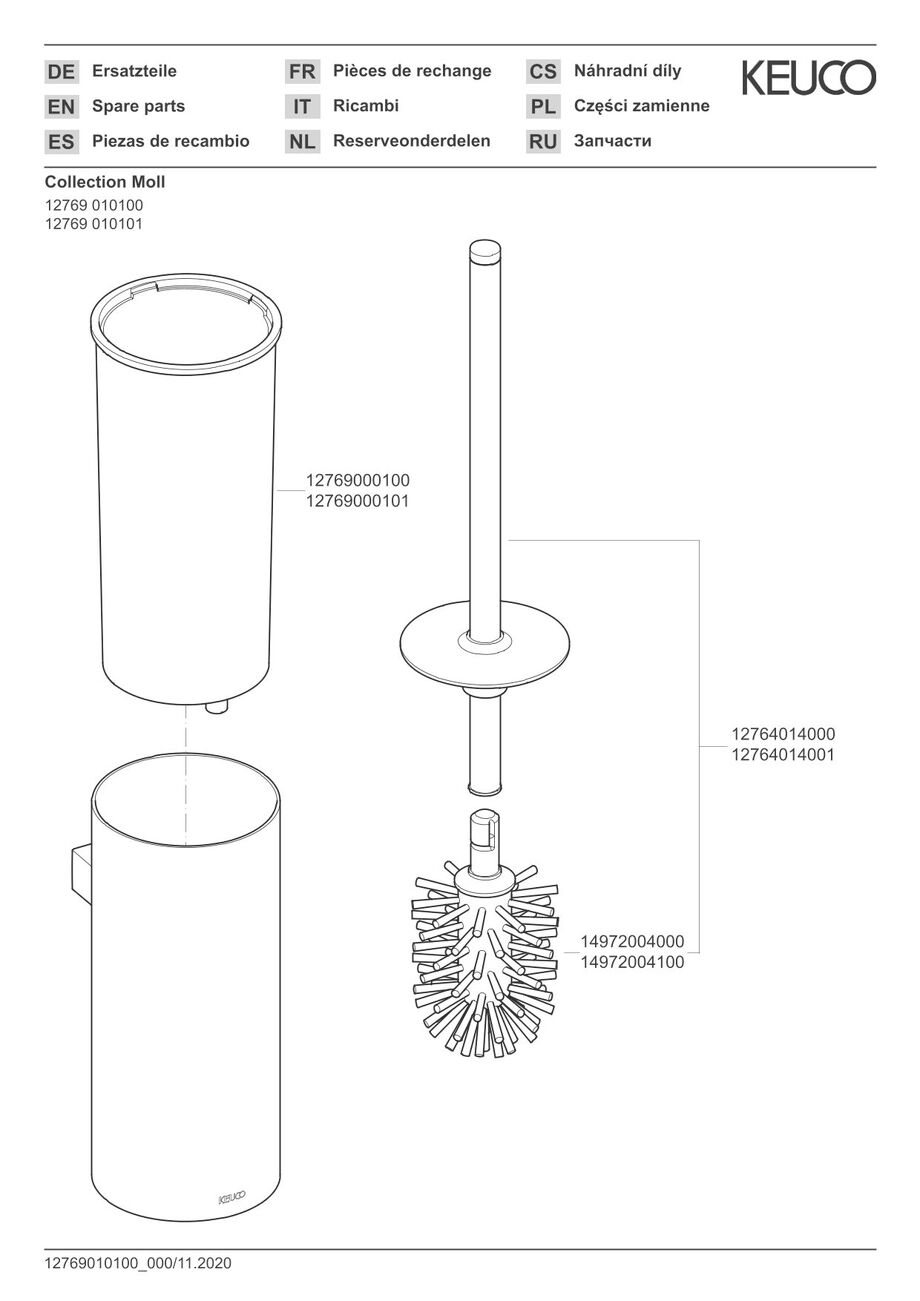 DE Ersatzteile
EN Spare parts
ES Piezas de recambio

FR Pièces de rechange
IT Ricambi
NL Reserveonderdelen

CS Náhradní díly
PL Części zamienne
RU Запчасти

KEUCO

Collection Moll
12769 010100
12769 010101

12769000100
12769000101

12764014000
12764014001

14972004000
14972004100

KEUCO

12769010100_000/11.2020