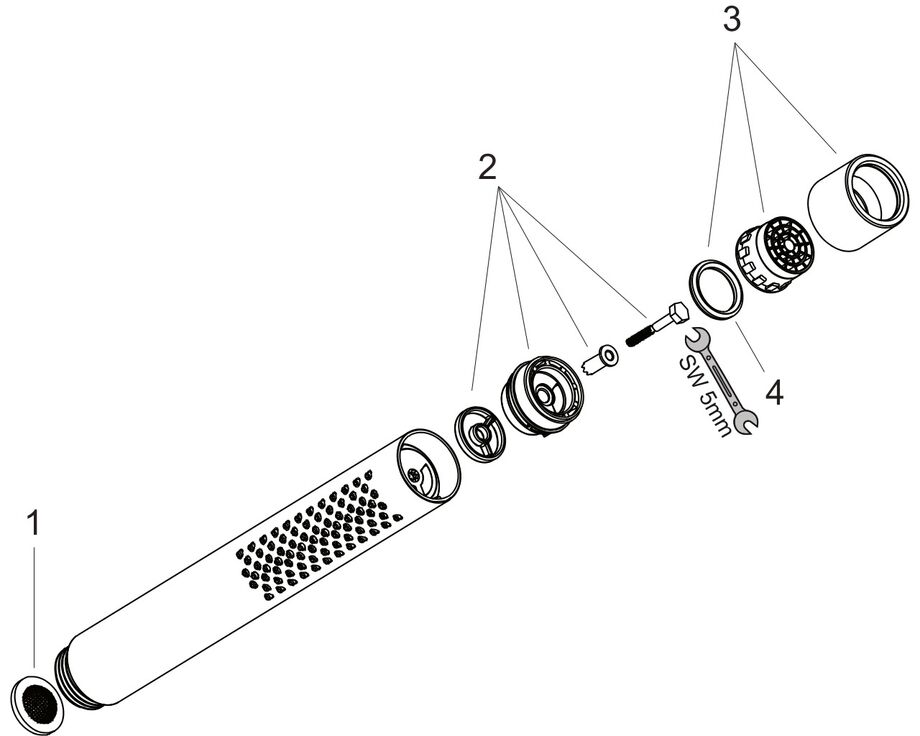 3
2
SW 5mm
4
1