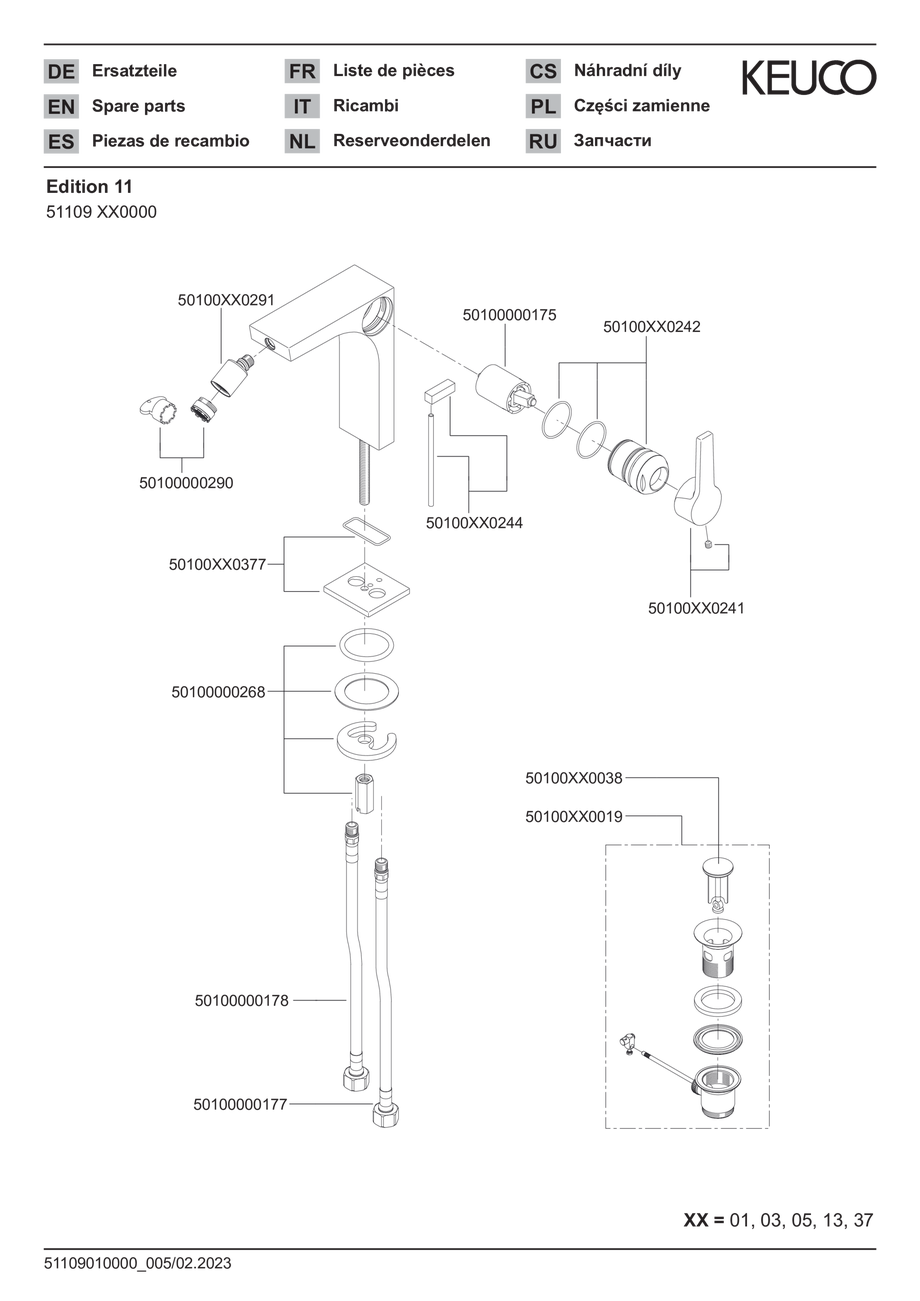 DE Ersatzteile
EN Spare parts
ES Piezas de recambio
FR Liste de pièces
IT Ricambi
NL Reserveonderdelen
CS Náhradní díly
PL Części zamienne
RU Запчасти

KEUCO

Edition 11
51109 XX0000

50100XX0291
50100000175
50100XX0242
50100000290
50100XX0244
50100XX0377
50100XX0241
50100000268
50100XX0038
50100XX0019
50100000178
50100000177

XX = 01, 03, 05, 13, 37

51109010000_005/02.2023