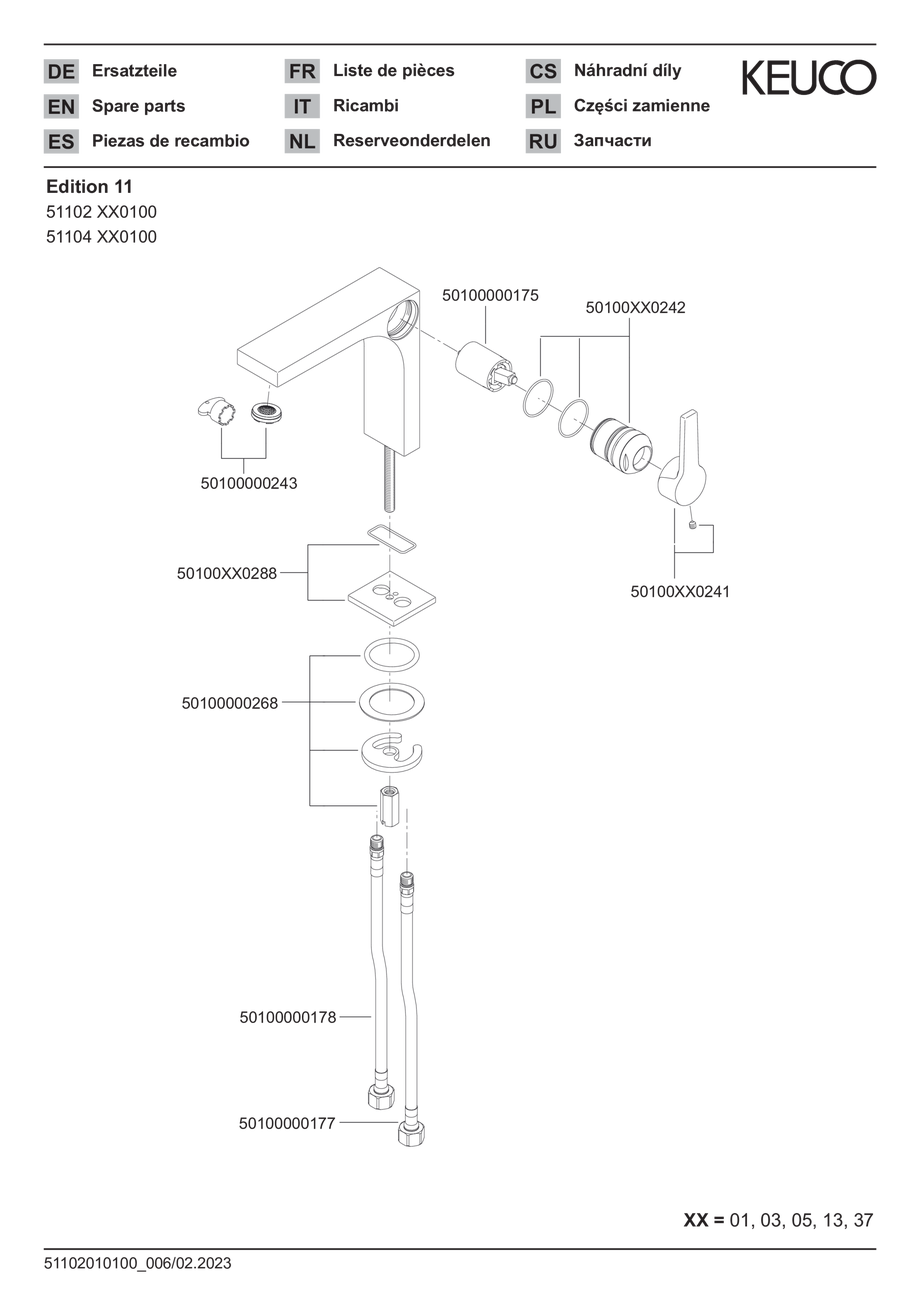 DE Ersatzteile
EN Spare parts
ES Piezas de recambio

FR Liste de pièces
IT Ricambi
NL Reserveonderdelen

CS Náhradní díly
PL Części zamienne
RU Запчасти

KEUCO

Edition 11
51102 XX0100
51104 XX0100

50100000175
50100XX0242
50100000243
50100XX0288
50100XX0241
50100000268
50100000178
50100000177

XX = 01, 03, 05, 13, 37

51102010100_006/02.2023