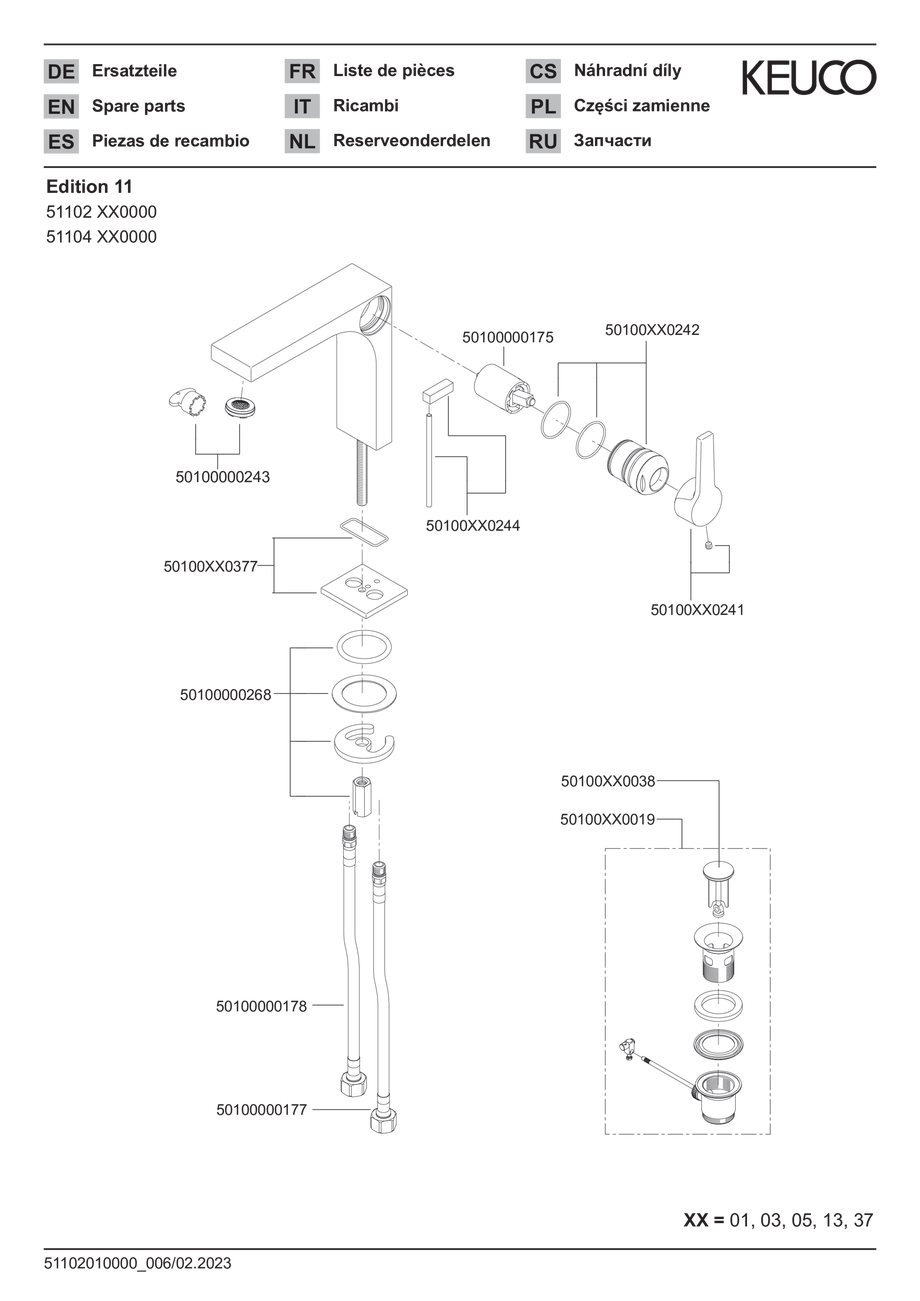 DE Ersatzteile
EN Spare parts
ES Piezas de recambio

FR Liste de pièces
IT Ricambi
NL Reserveonderdelen

CS Náhradní díly
PL Części zamienne
RU Запчасти

KEUCO

Edition 11
51102 XX0000
51104 XX0000

50100000175
50100XX0242
50100000243
50100XX0244
50100XX0377
50100XX0241
50100000268
50100XX0038
50100XX0019
50100000178
50100000177

XX = 01, 03, 05, 13, 37

51102010000_006/02.2023