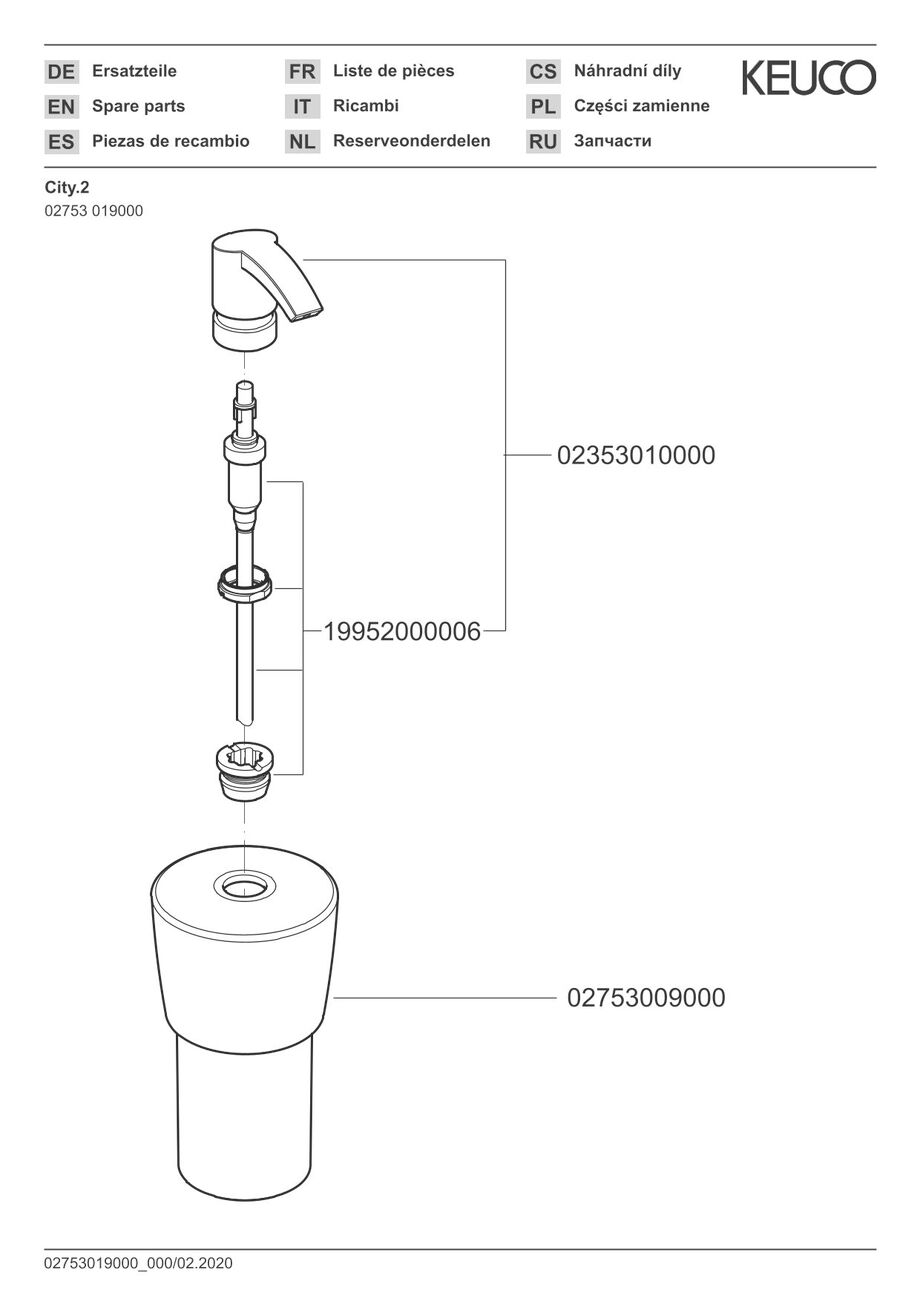 DE Ersatzteile
EN Spare parts
ES Piezas de recambio

FR Liste de pièces
IT Ricambi
NL Reserveonderdelen

CS Náhradní díly
PL Części zamienne
RU Запчасти

KEUCO

City.2
02753 019000

02353010000

19952000006

02753009000

02753019000_000/02.2020