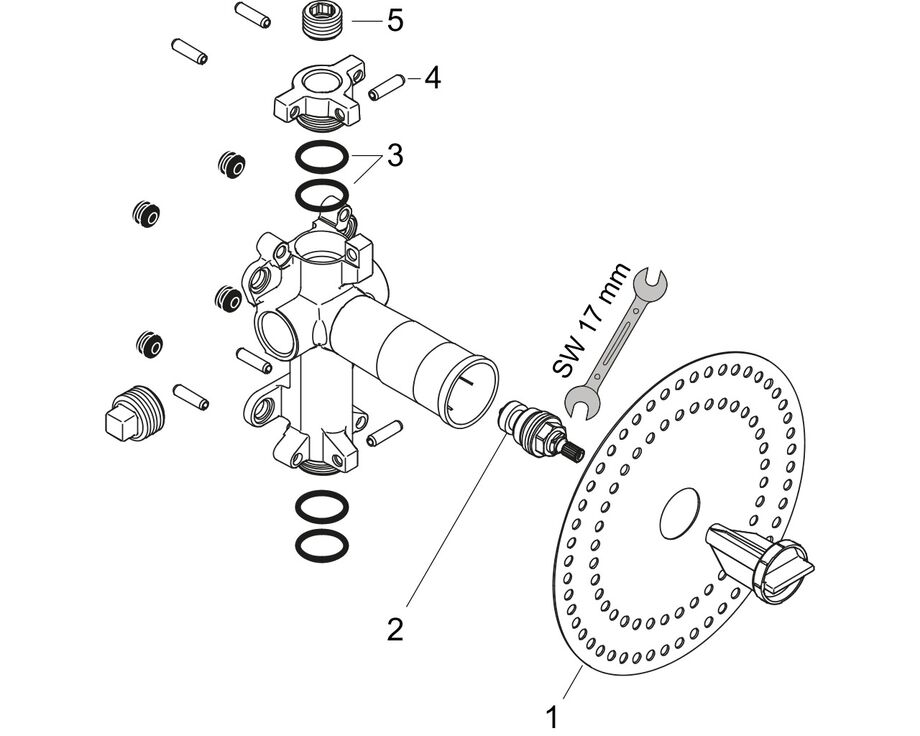 5
4
3
SW 17 mm
2
1