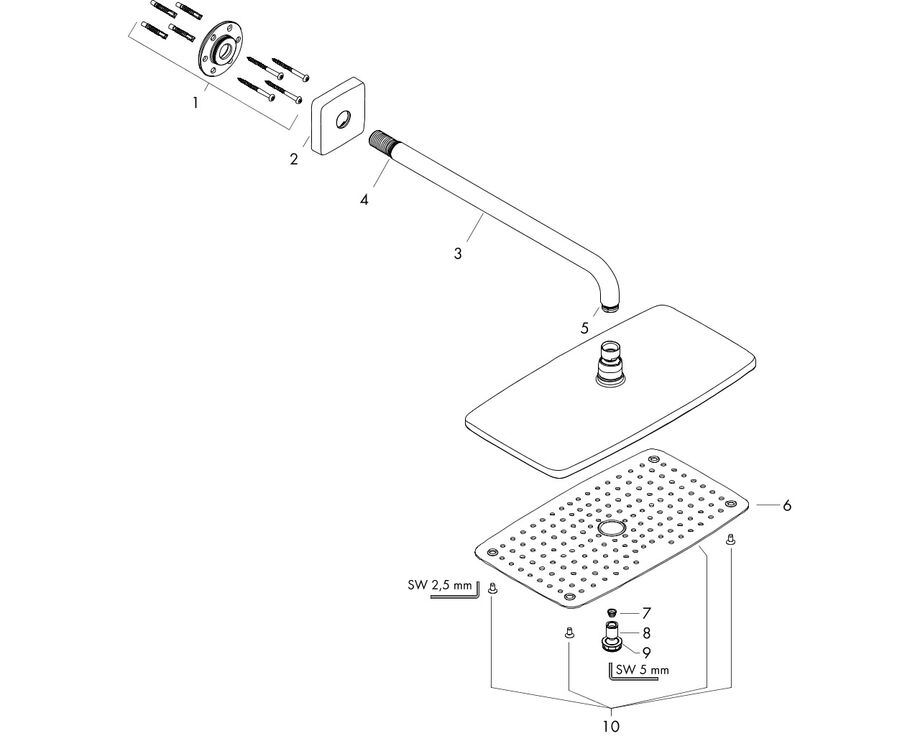 1
2
4
3
5
6
SW 2,5 mm
7
8
9
SW 5 mm
10