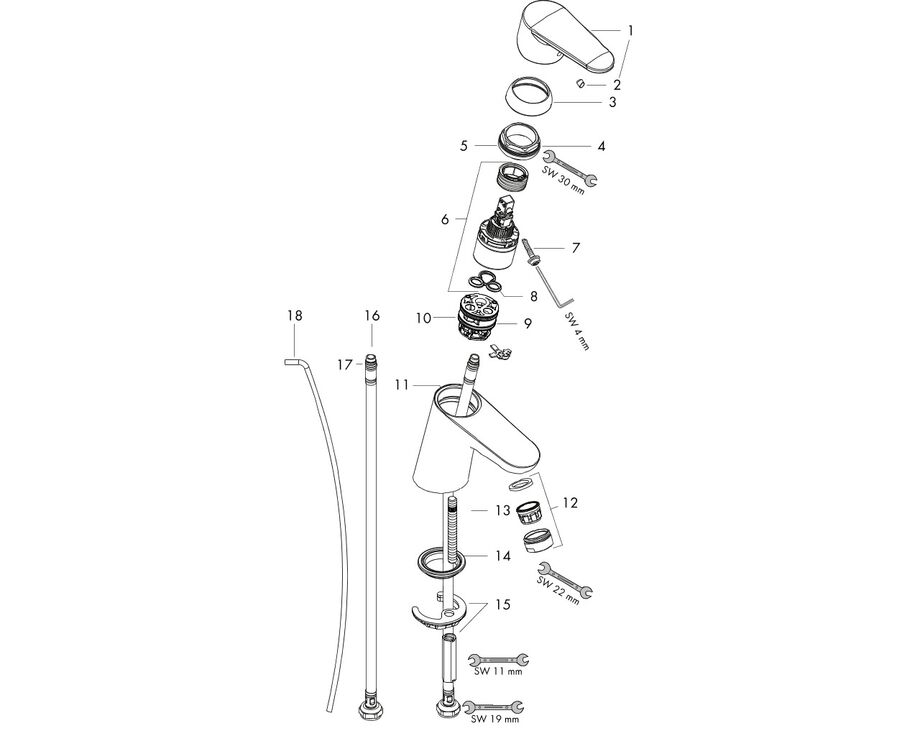 1
2
3
5
4
SW 30 mm
6
7
8
SW 4 mm
18
16
10
9
17
11
12
13
14
SW 22 mm
15
SW 11 mm
SW 19 mm