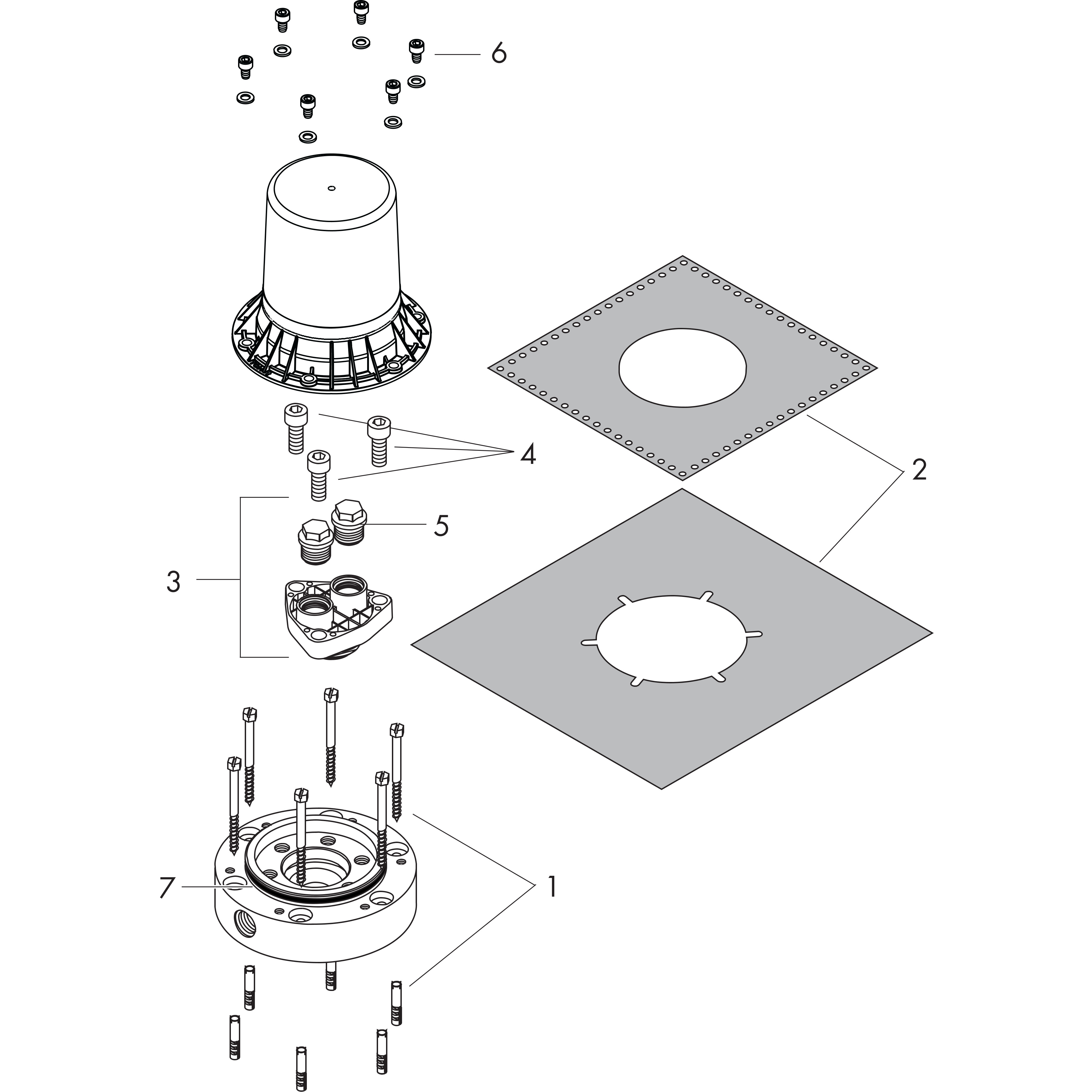 6

4

2

5

3

7

1