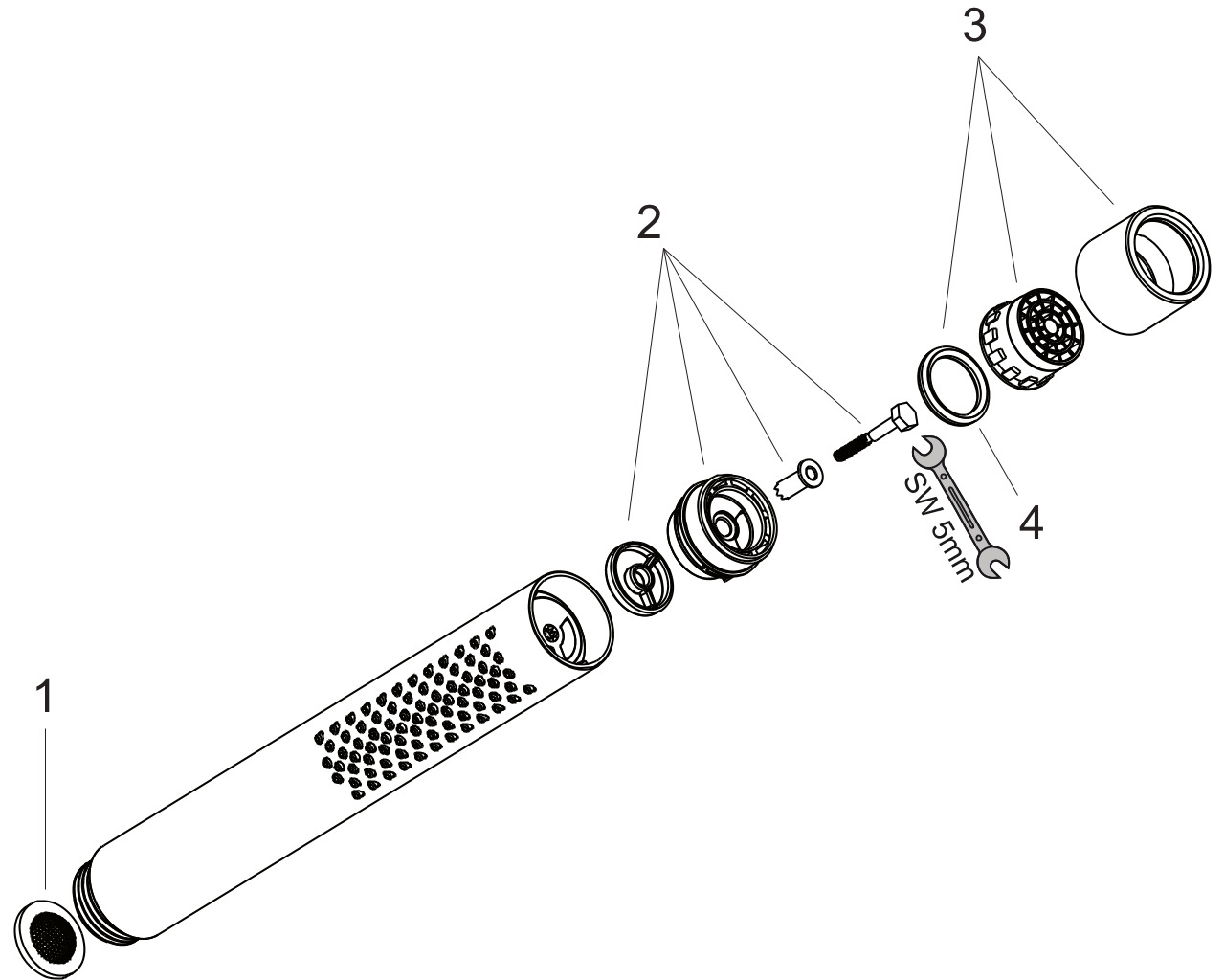 3

2

SW 5mm

4

1