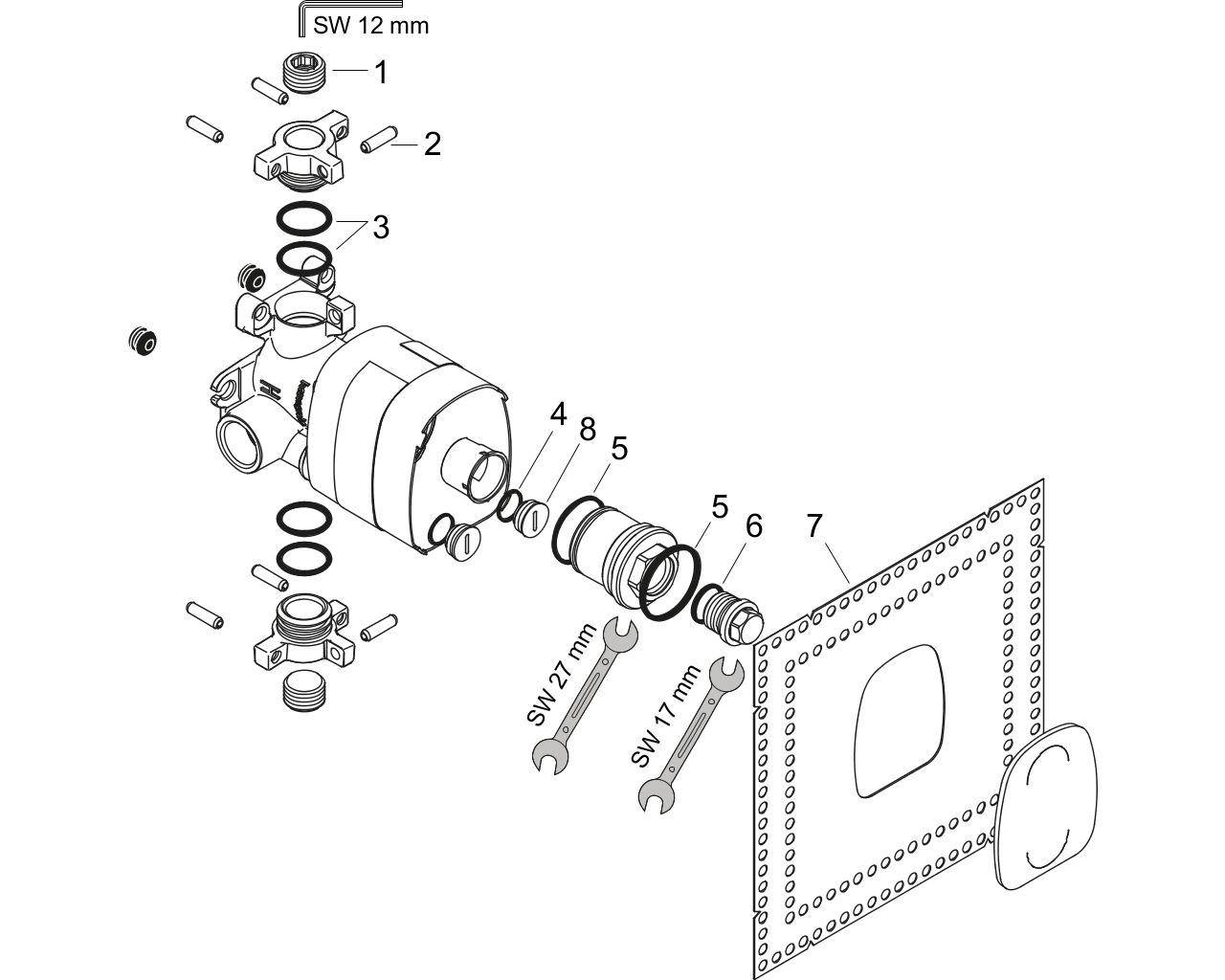 SW 12 mm
1
2
3
4
8
5
5
6
7
SW 27 mm
SW 17 mm