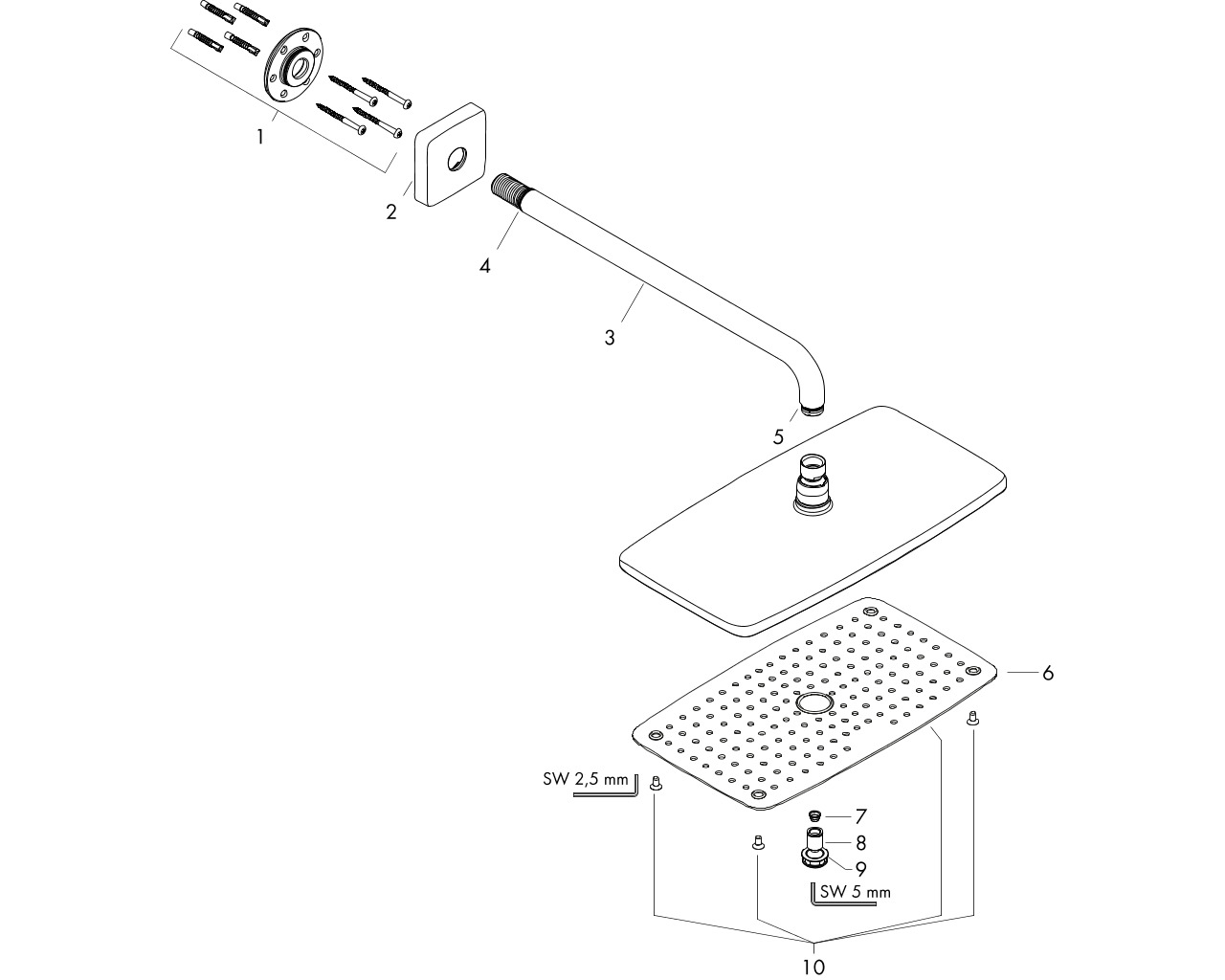 1

2

4

3

5

6

SW 2,5 mm

7

8

9

SW 5 mm

10