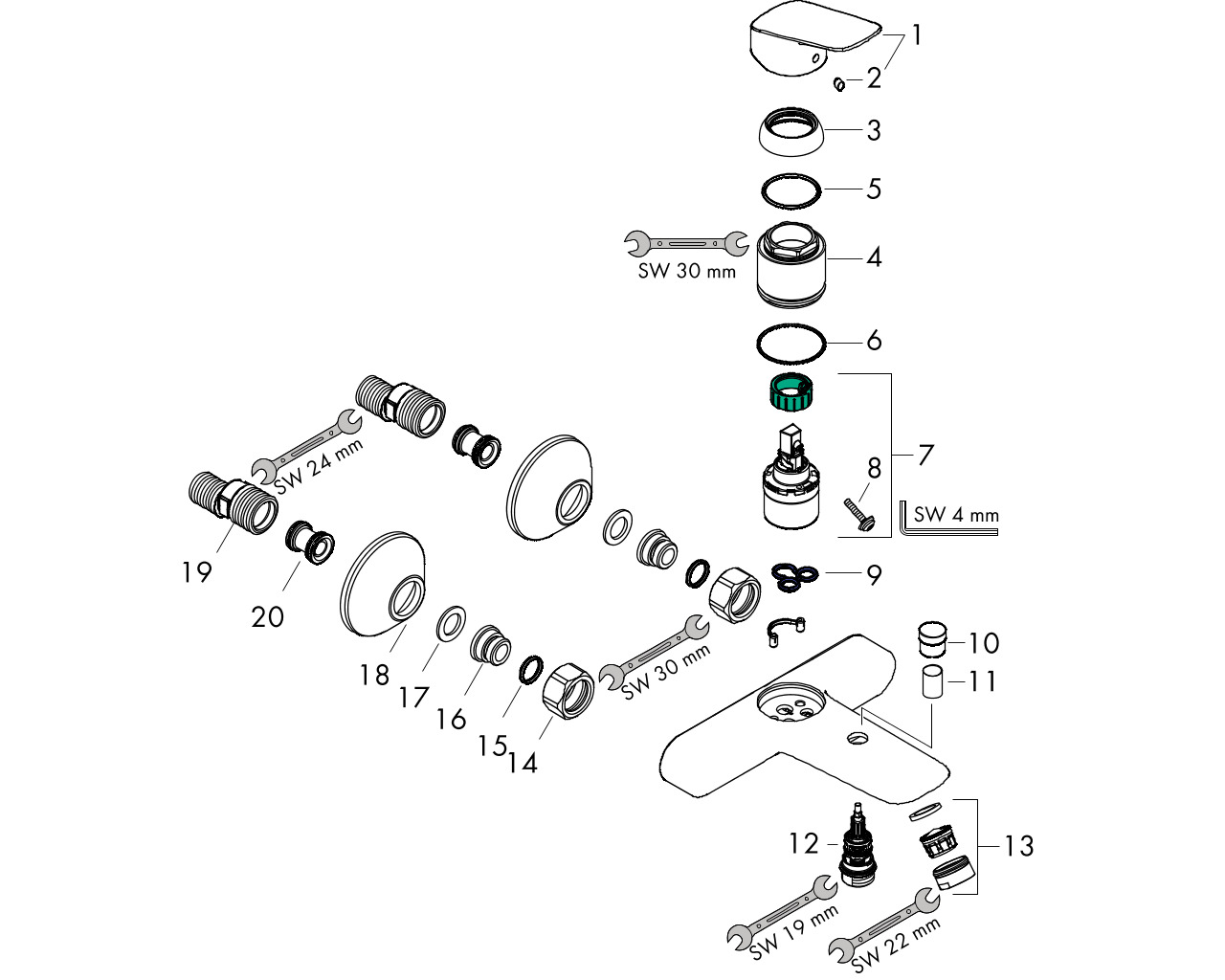 1
2
3
5
SW 30 mm
4
6
7
8
SW 4 mm
9
SW 24 mm
19
20
18
17
16
15
14
SW 30 mm
10
11
12
13
SW 19 mm
SW 22 mm