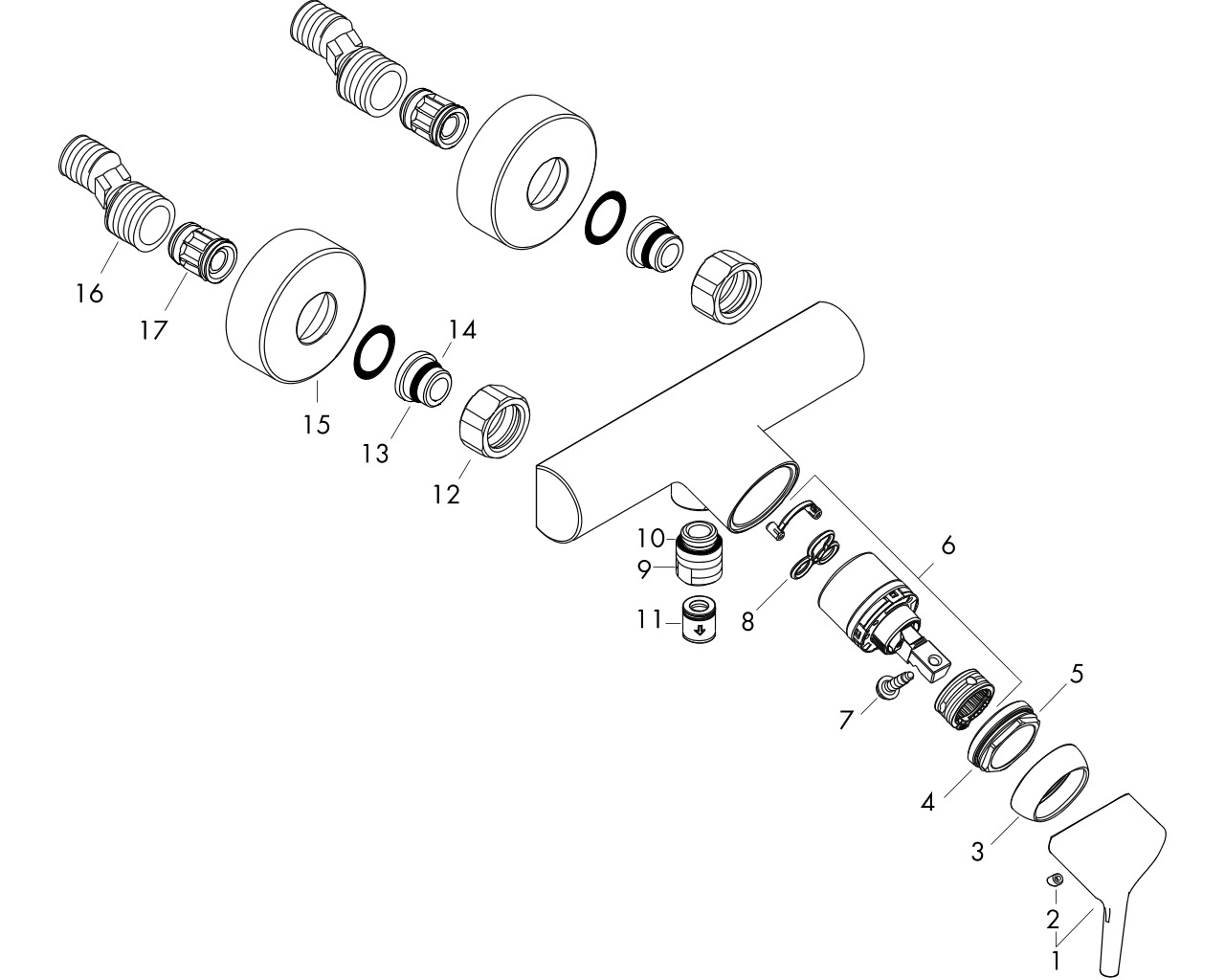 16
17
14
15
13
12
10
9
11
8
6
7
5
4
3
2
1