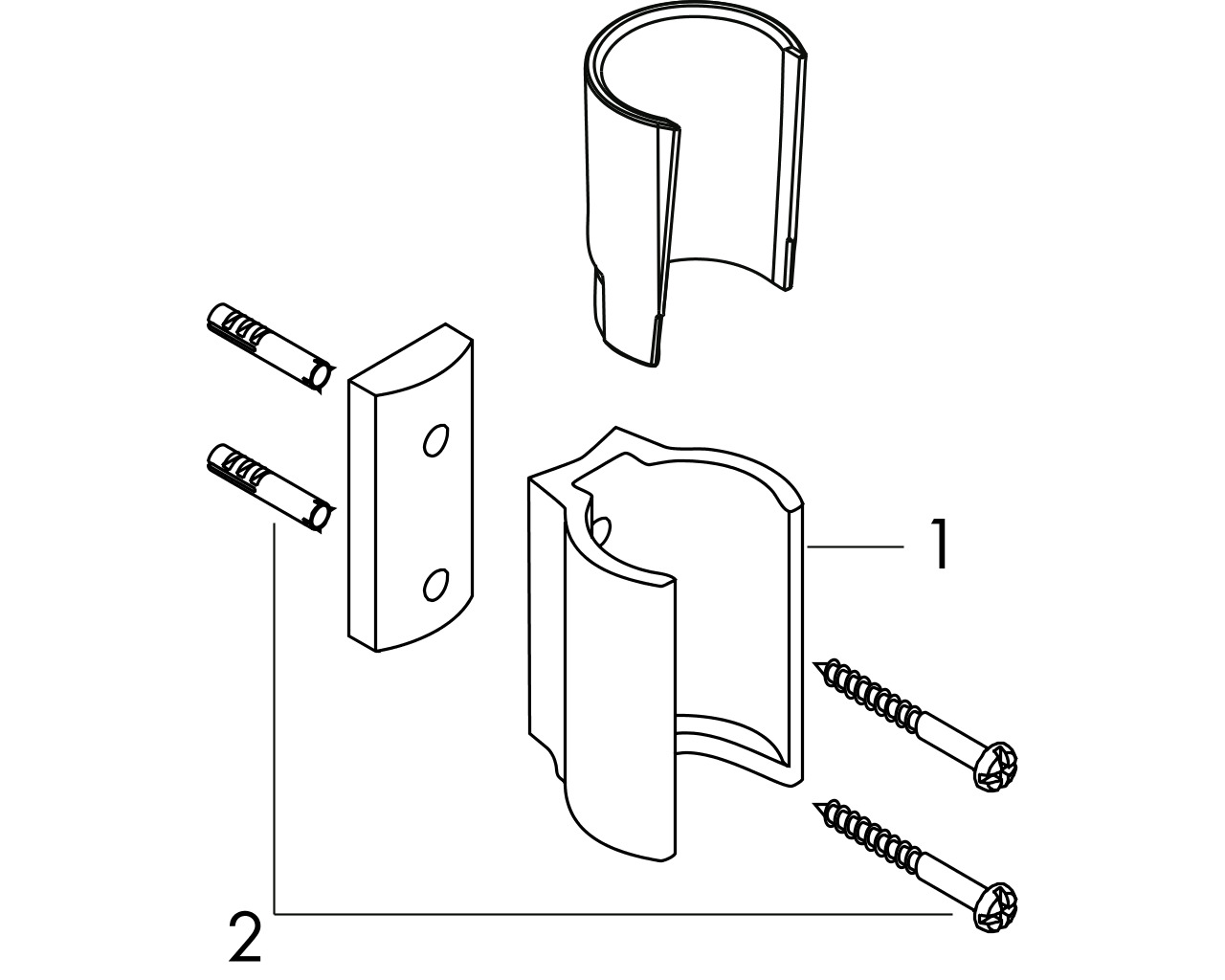 1

2