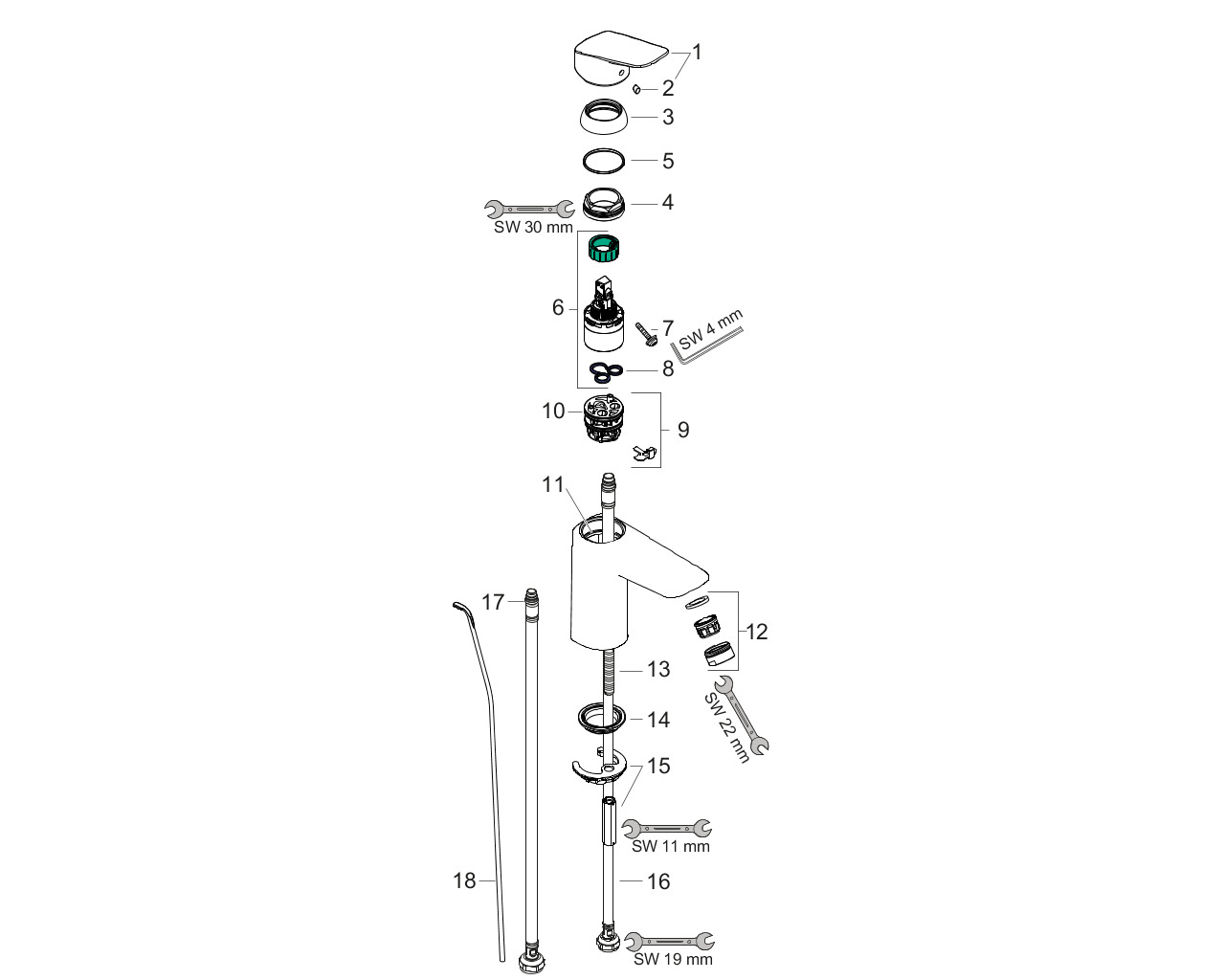 1
2
3
5
4
SW 30 mm
6
7
SW 4 mm
8
10
9
11
17
12
13
SW 22 mm
14
15
SW 11 mm
18
16
SW 19 mm