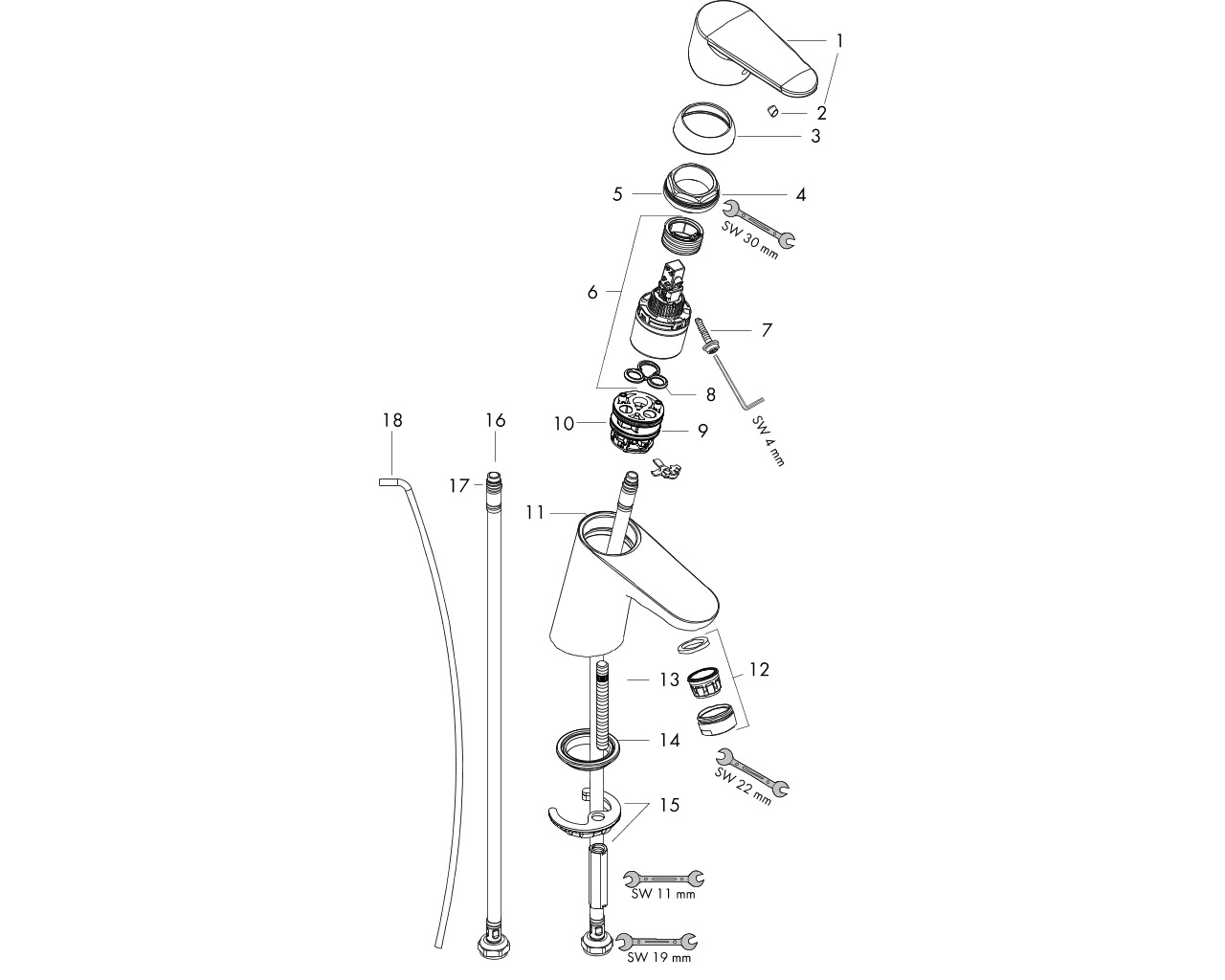 1
2
3
5
4
SW 30 mm
6
7
8
SW 4 mm
10
9
18
16
17
11
12
13
14
SW 22 mm
15
SW 11 mm
SW 19 mm