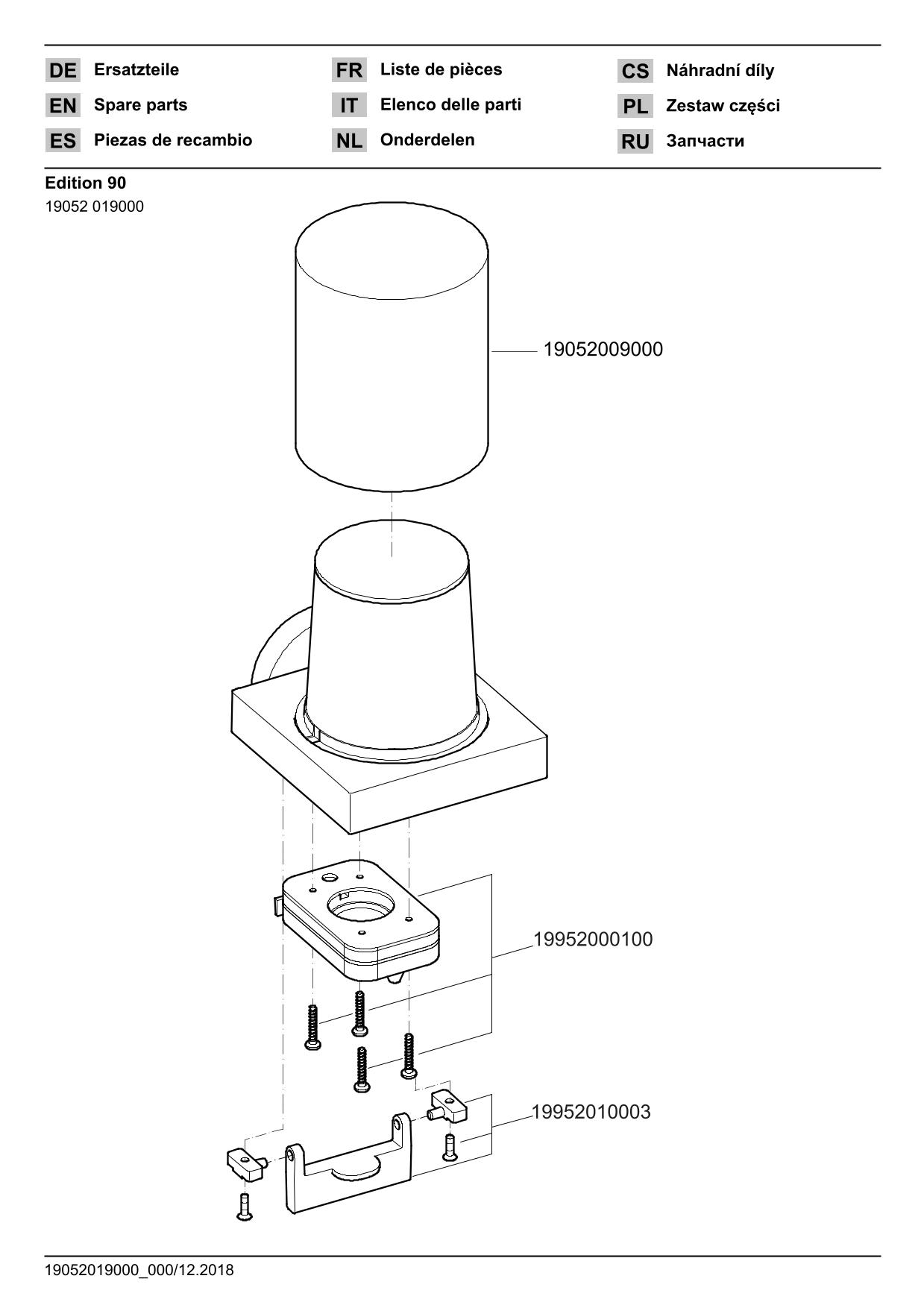 DE Ersatzteile
EN Spare parts
ES Piezas de recambio

FR Liste de pièces
IT Elenco delle parti
NL Onderdelen

CS Náhradní díly
PL Zestaw części
RU Запчасти

Edition 90
19052 019000

19052009000

19952000100

19952010003

19052019000_000/12.2018