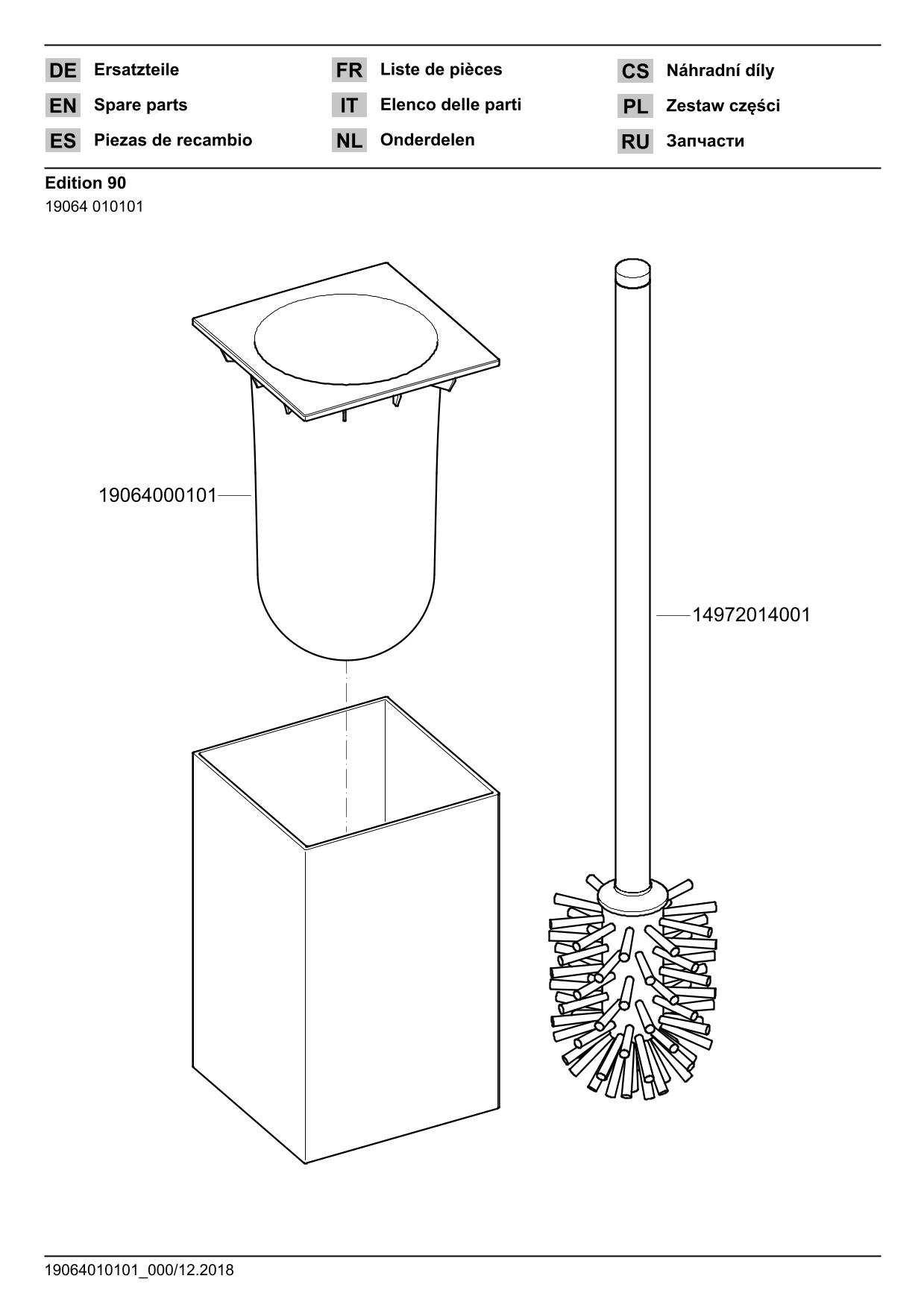 DE Ersatzteile
EN Spare parts
ES Piezas de recambio

FR Liste de pièces
IT Elenco delle parti
NL Onderdelen

CS Náhradní díly
PL Zestaw części
RU Запчасти

Edition 90
19064 010101

19064000101

14972014001

19064010101_000/12.2018