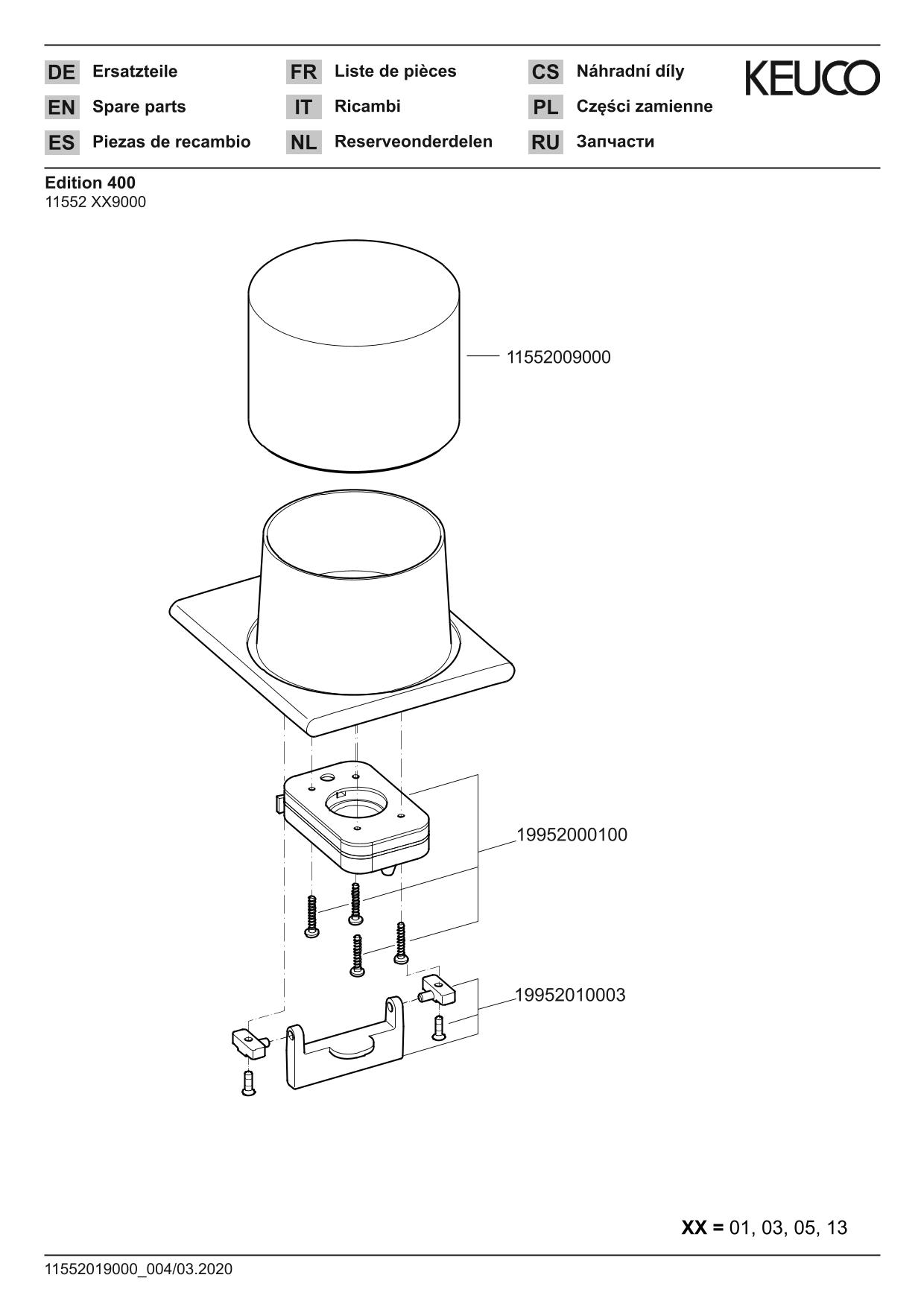 DE Ersatzteile

EN Spare parts

ES Piezas de recambio

FR Liste de pièces

IT Ricambi

NL Reserveonderdelen

CS Náhradní díly

PL Części zamienne

RU Запчасти

KEUCO

Edition 400
11552 XX9000

11552009000

19952000100

19952010003

XX = 01, 03, 05, 13

11552019000_004/03.2020