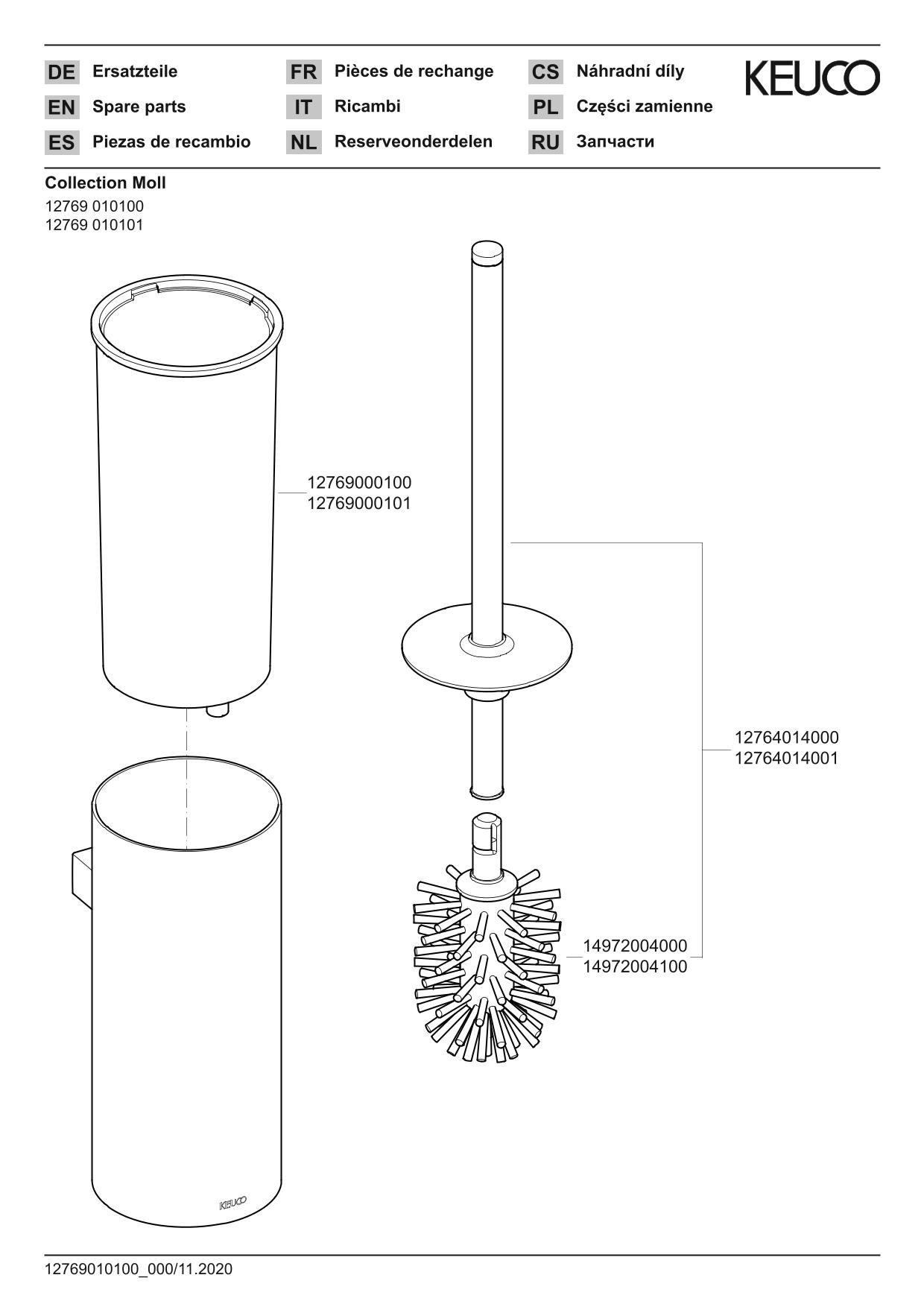 DE Ersatzteile
EN Spare parts
ES Piezas de recambio
FR Pièces de rechange
IT Ricambi
NL Reserveonderdelen
CS Náhradní díly
PL Części zamienne
RU Запчасти

KEUCO

Collection Moll
12769 010100
12769 010101

12769000100
12769000101

12764014000
12764014001

14972004000
14972004100

KEUCO

12769010100_000/11.2020