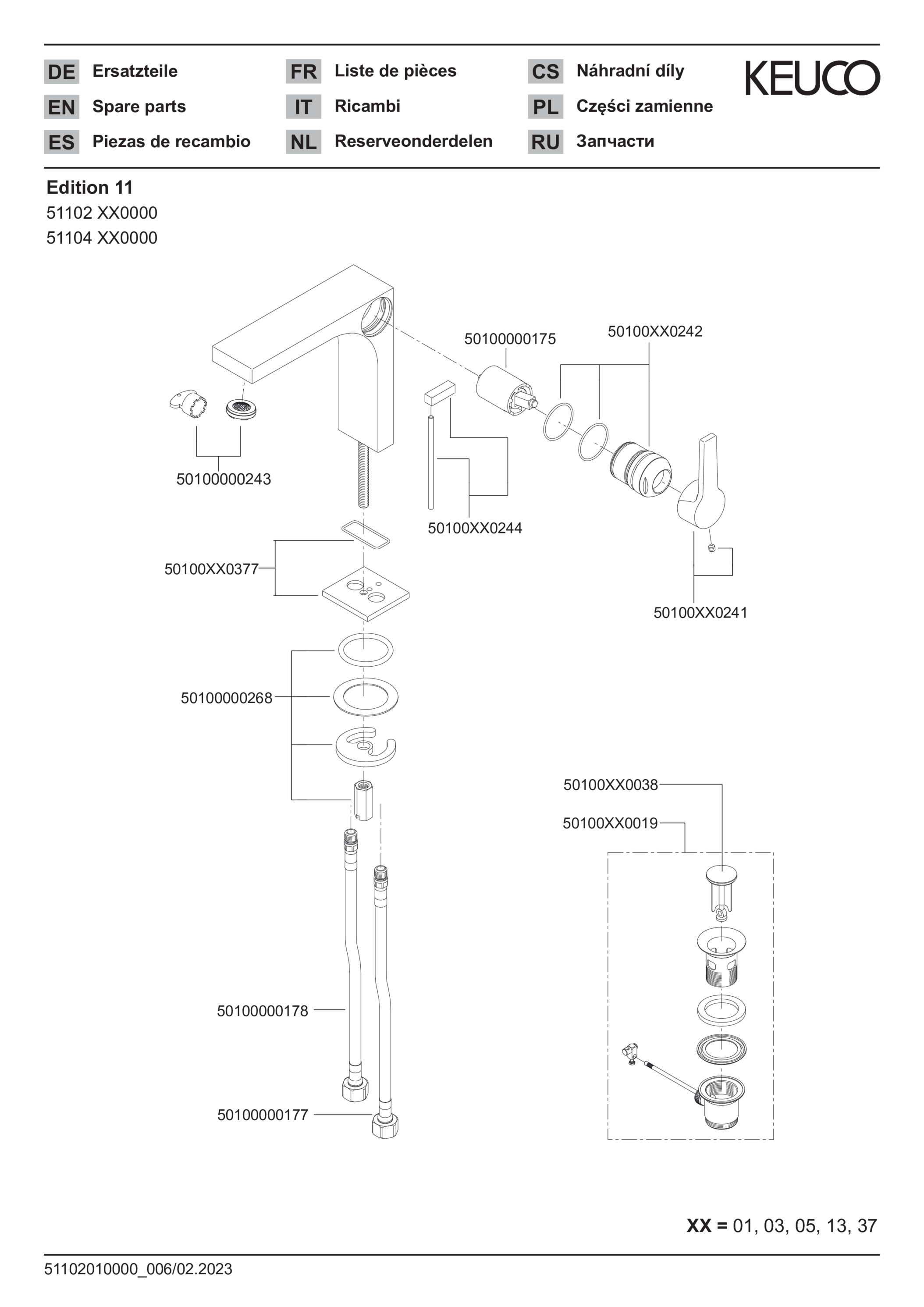 DE Ersatzteile
EN Spare parts
ES Piezas de recambio

FR Liste de pièces
IT Ricambi
NL Reserveonderdelen

CS Náhradní díly
PL Części zamienne
RU Запчасти

KEUCO

Edition 11
51102 XX0000
51104 XX0000

50100000175
50100XX0242
50100000243
50100XX0244
50100XX0377
50100XX0241
50100000268
50100XX0038
50100XX0019
50100000178
50100000177

XX = 01, 03, 05, 13, 37

51102010000_006/02.2023