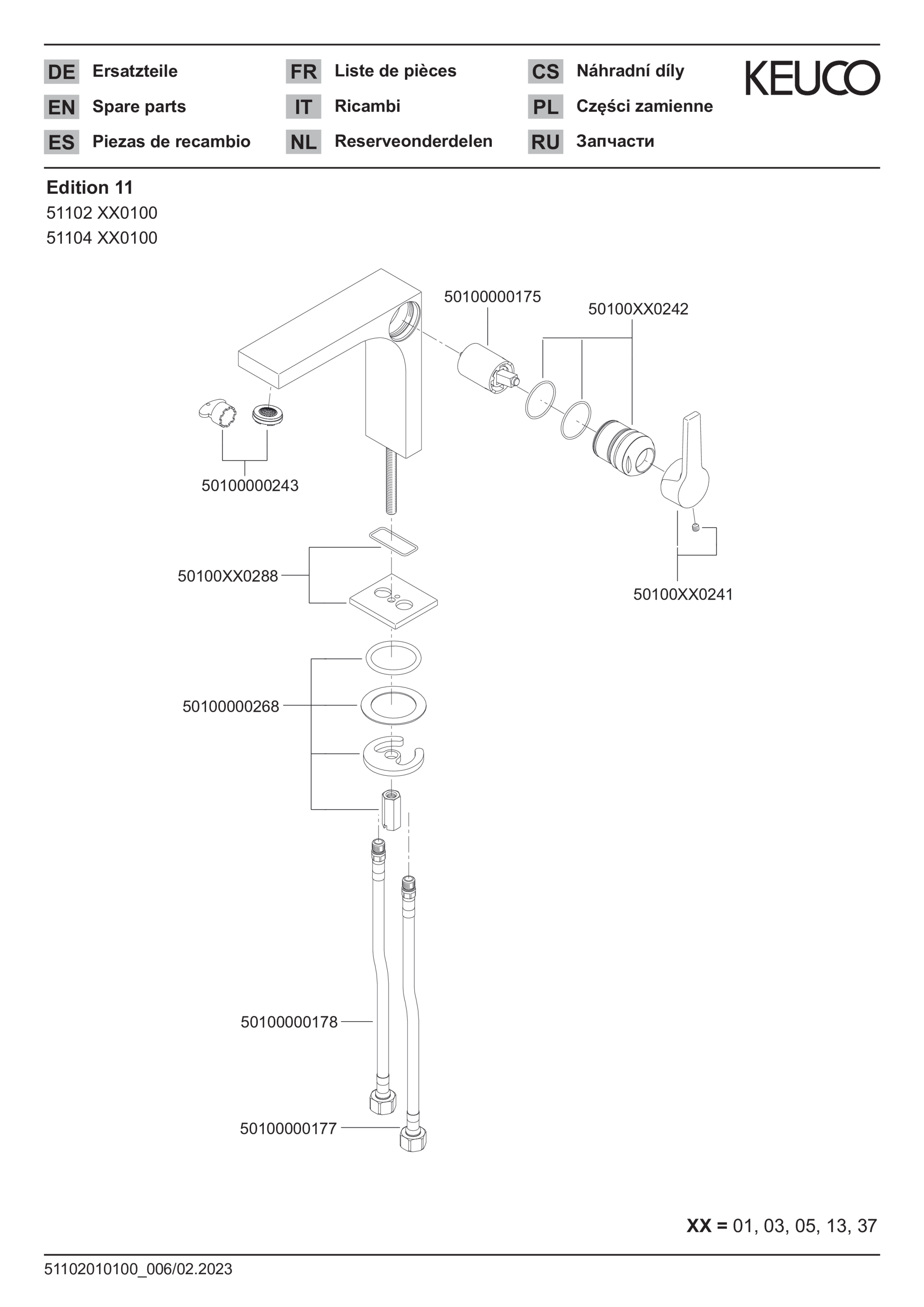 DE Ersatzteile
EN Spare parts
ES Piezas de recambio

FR Liste de pièces
IT Ricambi
NL Reserveonderdelen

CS Náhradní díly
PL Części zamienne
RU Запчасти

KEUCO

Edition 11
51102 XX0100
51104 XX0100

50100000175
50100XX0242
50100000243
50100XX0288
50100XX0241
50100000268
50100000178
50100000177

XX = 01, 03, 05, 13, 37

51102010100_006/02.2023