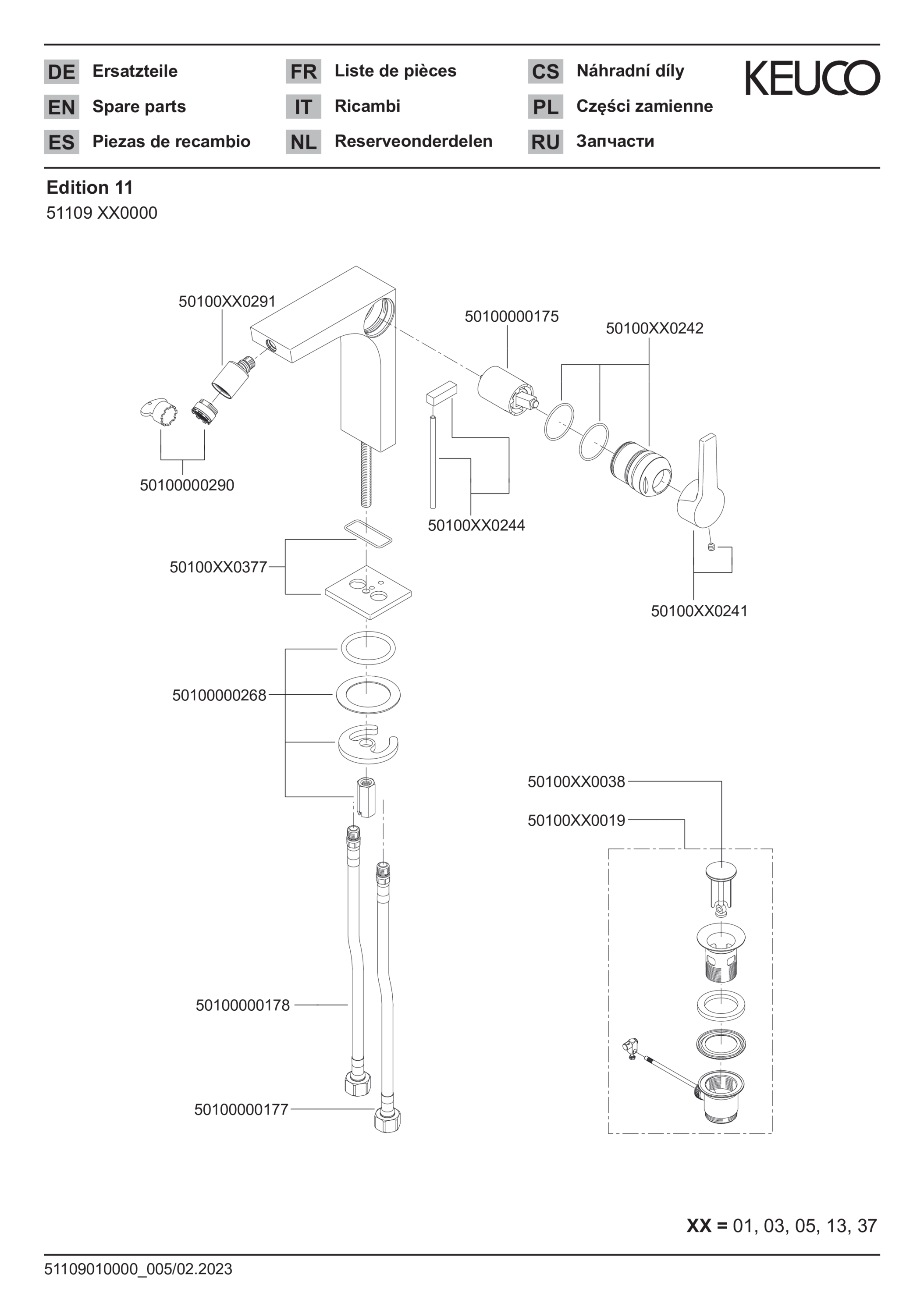 DE Ersatzteile
EN Spare parts
ES Piezas de recambio

FR Liste de pièces
IT Ricambi
NL Reserveonderdelen

CS Náhradní díly
PL Części zamienne
RU Запчасти

KEUCO

Edition 11
51109 XX0000

50100XX0291
50100000175
50100XX0242
50100000290
50100XX0244
50100XX0377
50100XX0241
50100000268
50100XX0038
50100XX0019
50100000178
50100000177

XX = 01, 03, 05, 13, 37

51109010000_005/02.2023